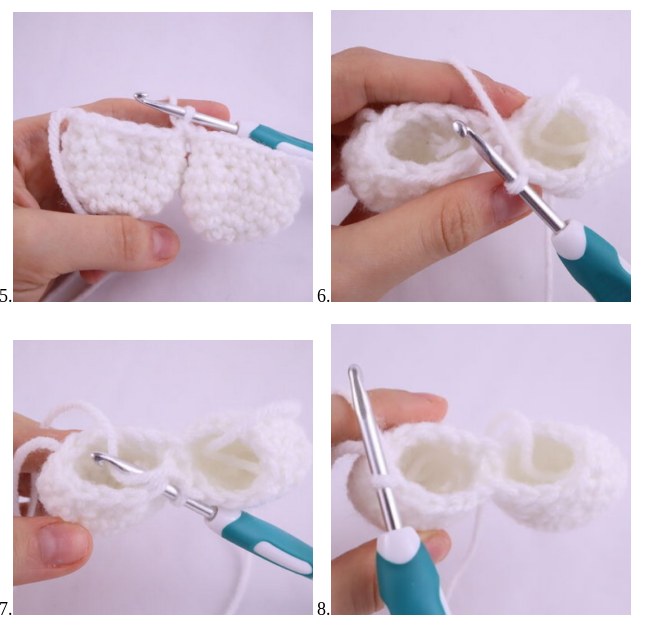 5.

6.

7.

8.